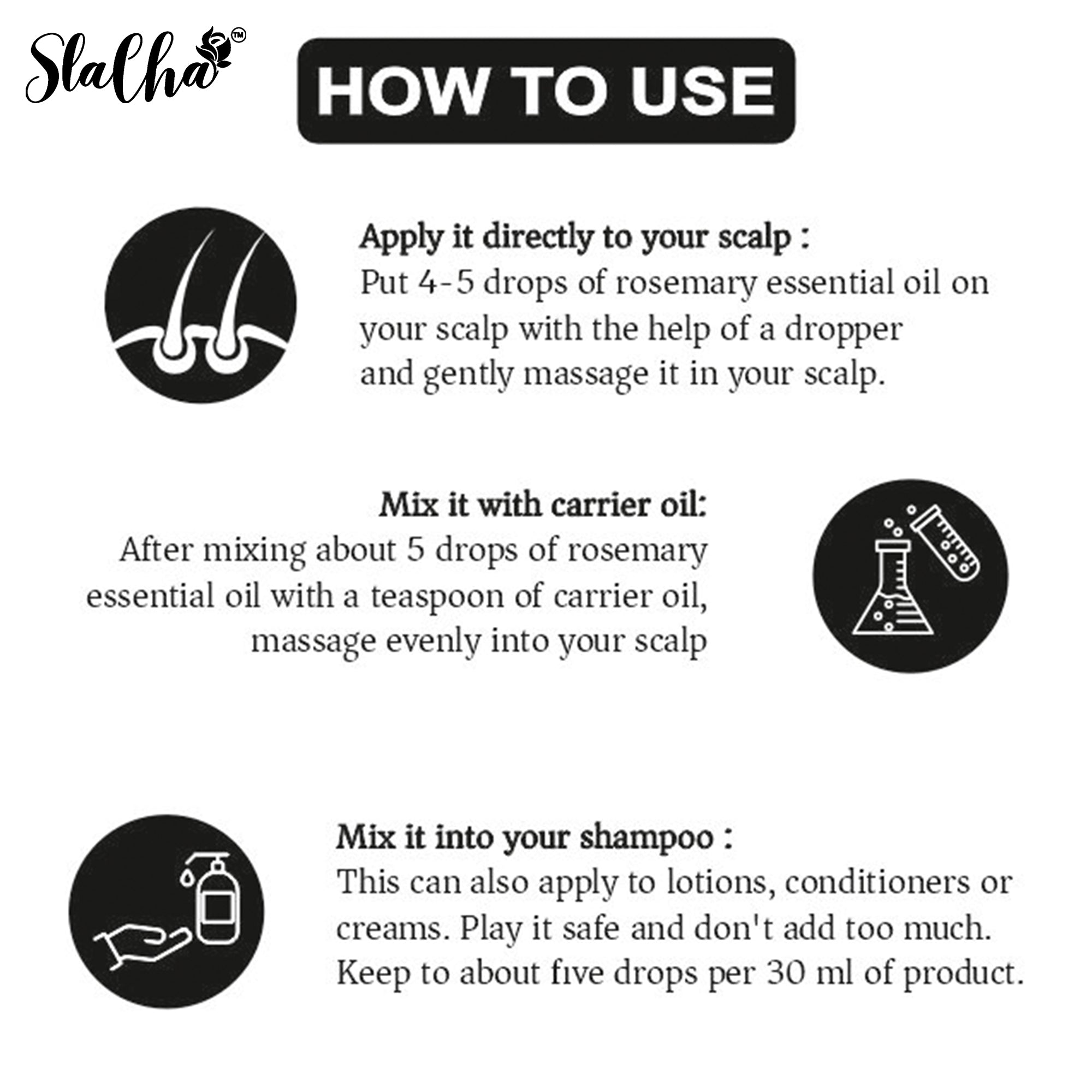 SlaCha™

HOW TO USE

Apply it directly to your scalp :
Put 4-5 drops of rosemary essential oil on your scalp with the help of a dropper and gently massage it in your scalp.

Mix it with carrier oil:
After mixing about 5 drops of rosemary essential oil with a teaspoon of carrier oil, massage evenly into your scalp

Mix it into your shampoo :
This can also apply to lotions, conditioners or creams. Play it safe and don't add too much. Keep to about five drops per 30 ml of product.