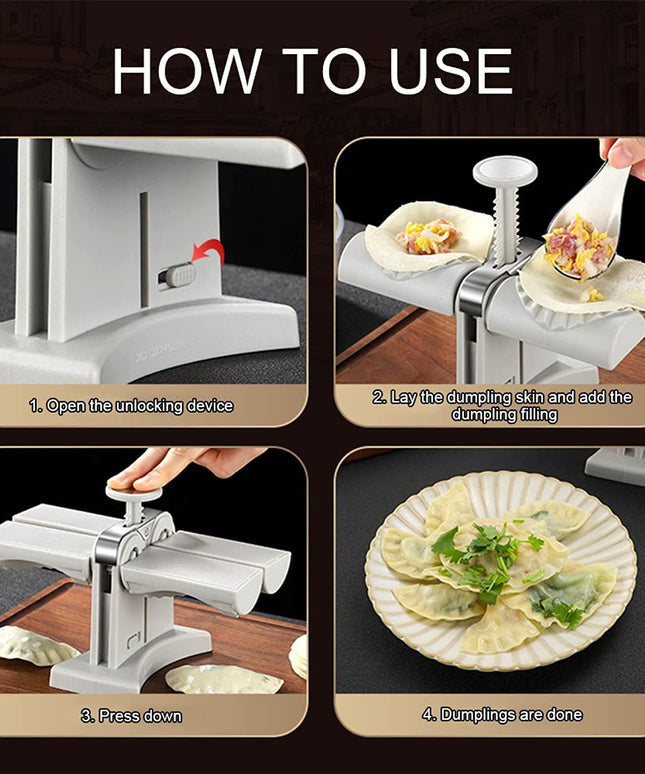 HOW TO USE

1. Open the unlocking device

2. Lay the dumpling skin and add the dumpling filling

3. Press down

4. Dumplings are done