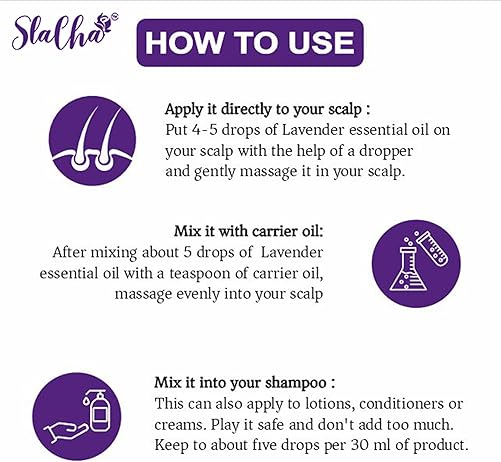 SlaCha

HOW TO USE

Apply it directly to your scalp :
Put 4-5 drops of Lavender essential oil on your scalp with the help of a dropper and gently massage it in your scalp.

Mix it with carrier oil:
After mixing about 5 drops of Lavender essential oil with a teaspoon of carrier oil, massage evenly into your scalp

Mix it into your shampoo :
This can also apply to lotions, conditioners or creams. Play it safe and don't add too much. Keep to about five drops per 30 ml of product.