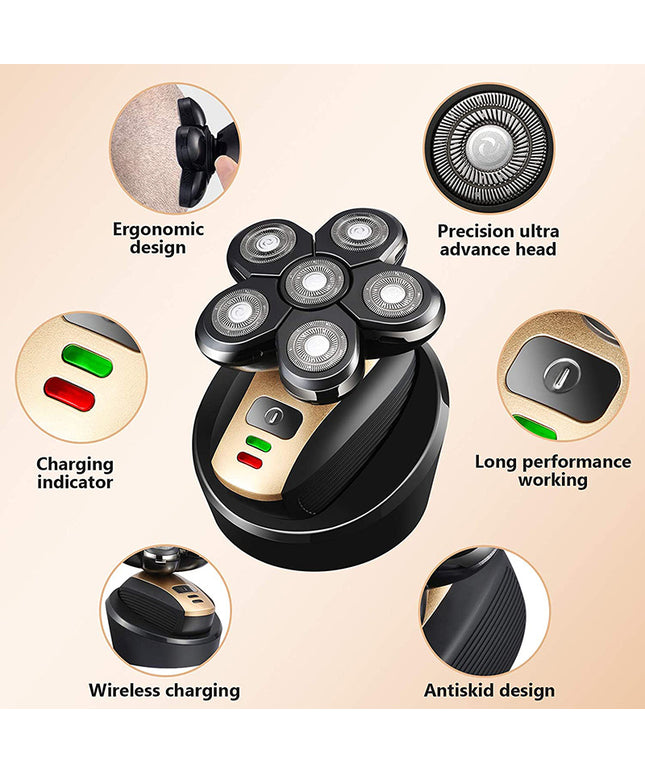 Ergonomic design

Precision ultra advance head

Charging indicator

Long performance working

Wireless charging

Antiskid design